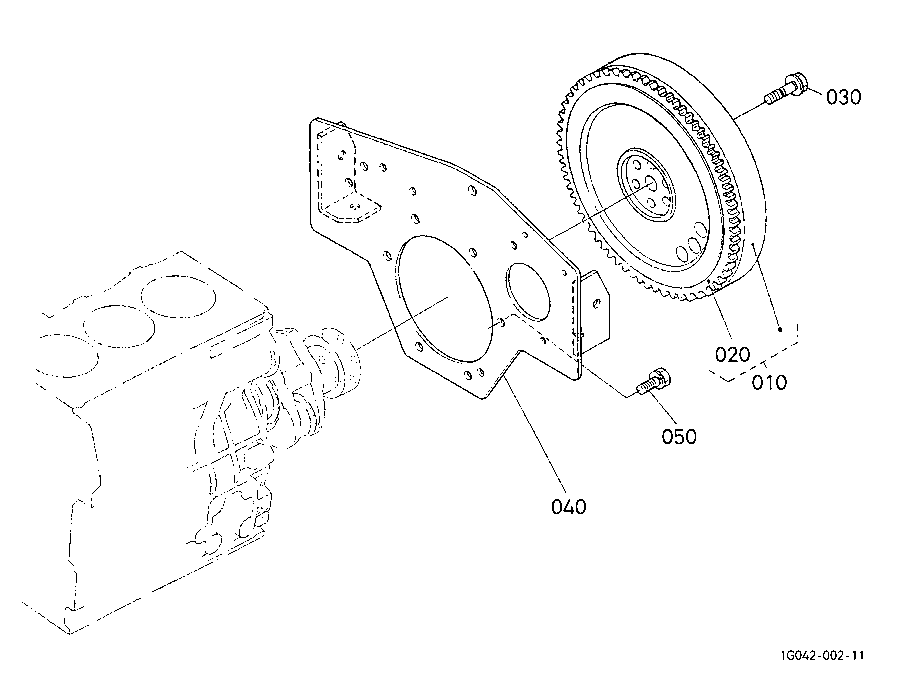 030

020

010

050

040

1G042-002-11